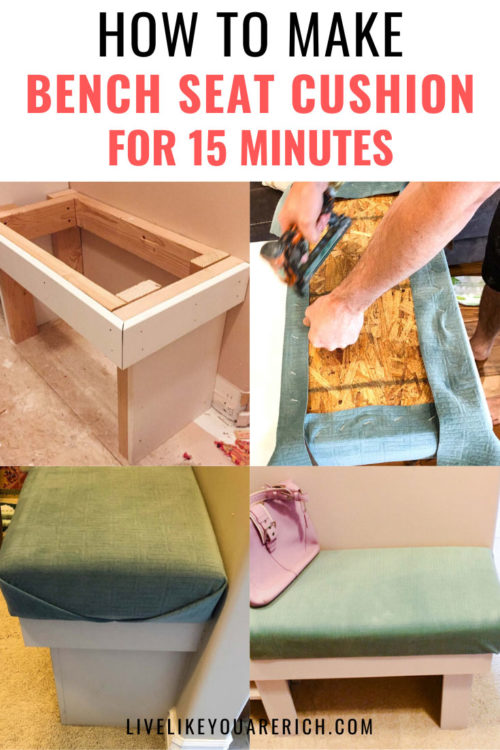 HOW TO MAKE
BENCH SEAT CUSHION
FOR 15 MINUTES

LIVELIKEYOUARERICH.COM